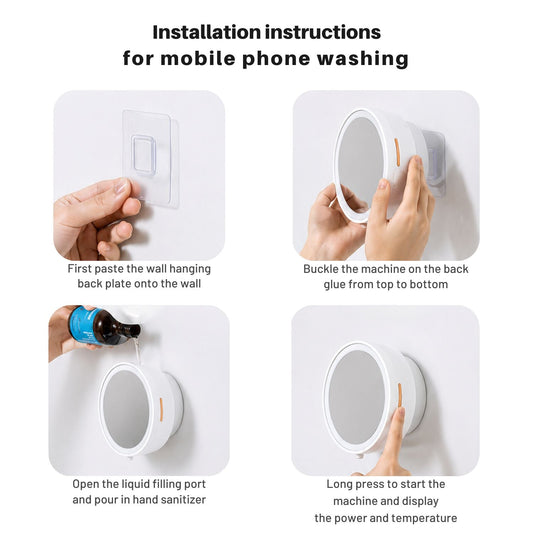 Installation instructions
for mobile phone washing

First paste the wall hanging back plate onto the wall

Buckle the machine on the back glue from top to bottom

Open the liquid filling port and pour in hand sanitizer

Long press to start the machine and display the power and temperature