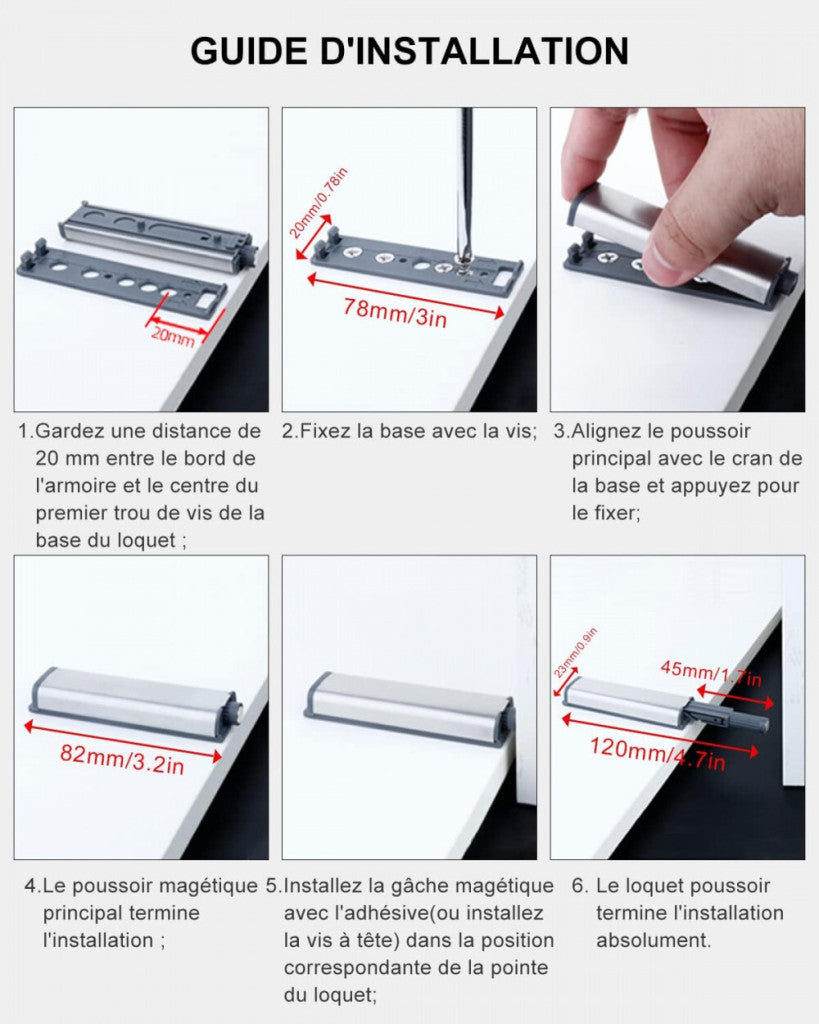 GUIDE D'INSTALLATION

20mm

1.Gardez une distance de 20 mm entre le bord de l'armoire et le centre du premier trou de vis de la base du loquet ;

20mm/0.78in

78mm/3in

2.Fixez la base avec la vis;

3.Alignez le poussoir principal avec le cran de la base et appuyez pour le fixer;

82mm/3.2in

4.Le poussoir magétique principal termine l'installation ;

5.Installez la gâche magétique avec l'adhésive(ou installez la vis à tête) dans la position correspondante de la pointe du loquet;

23mm/0.9in

45mm/1.7in

120mm/4.7in

6. Le loquet poussoir termine l'installation absolument.