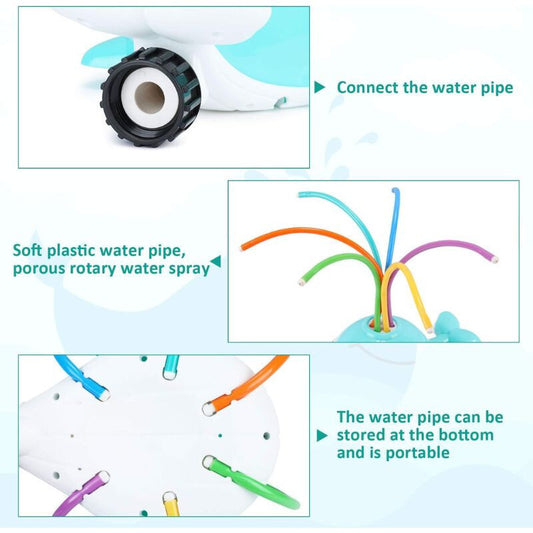 Connect the water pipe

Soft plastic water pipe, porous rotary water spray

The water pipe can be stored at the bottom and is portable