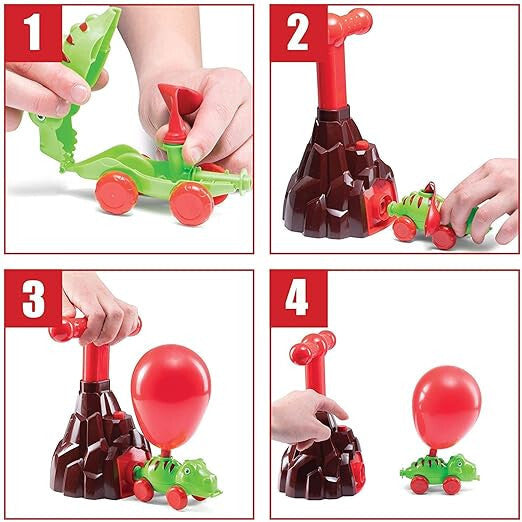 1

2

3

4