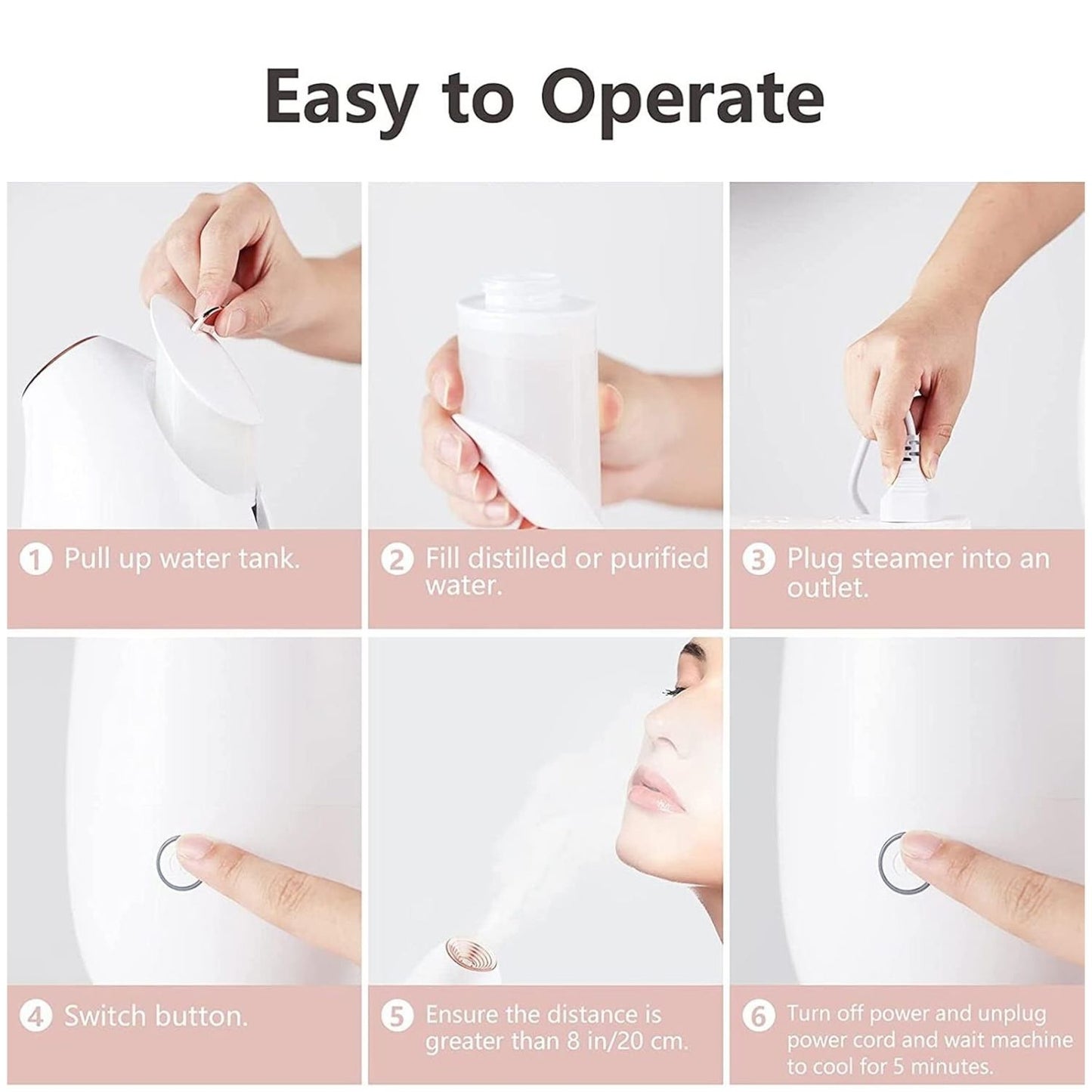 Easy to Operate

1 Pull up water tank.

2 Fill distilled or purified water.

3 Plug steamer into an outlet.

4 Switch button.

5 Ensure the distance is greater than 8 in/20 cm.

6 Turn off power and unplug power cord and wait machine to cool for 5 minutes.