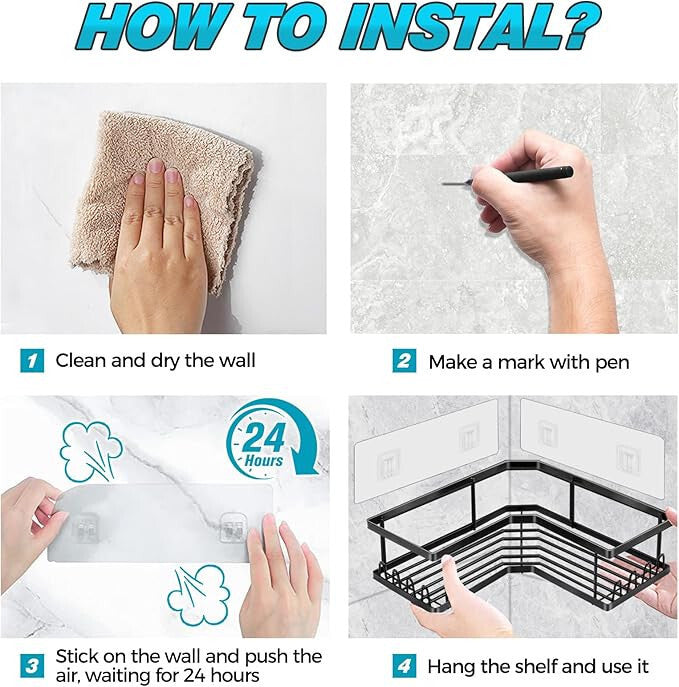 HOW TO INSTAL?

1 Clean and dry the wall

2 Make a mark with pen

24 Hours

3 Stick on the wall and push the air, waiting for 24 hours

4 Hang the shelf and use it