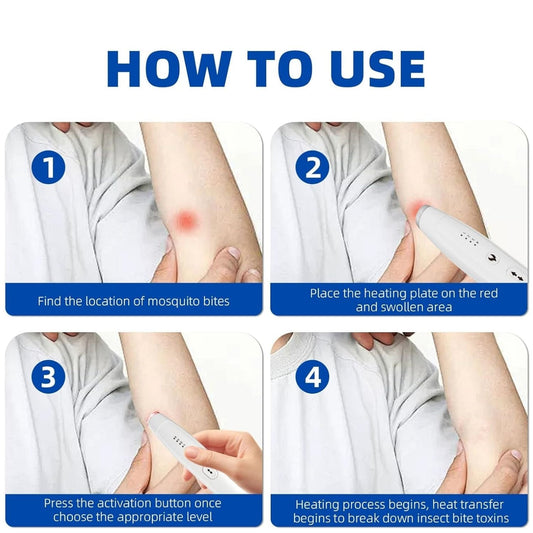 HOW TO USE

1

Find the location of mosquito bites

2

Place the heating plate on the red and swollen area

3

Press the activation button once choose the appropriate level

4

Heating process begins, heat transfer begins to break down insect bite toxins