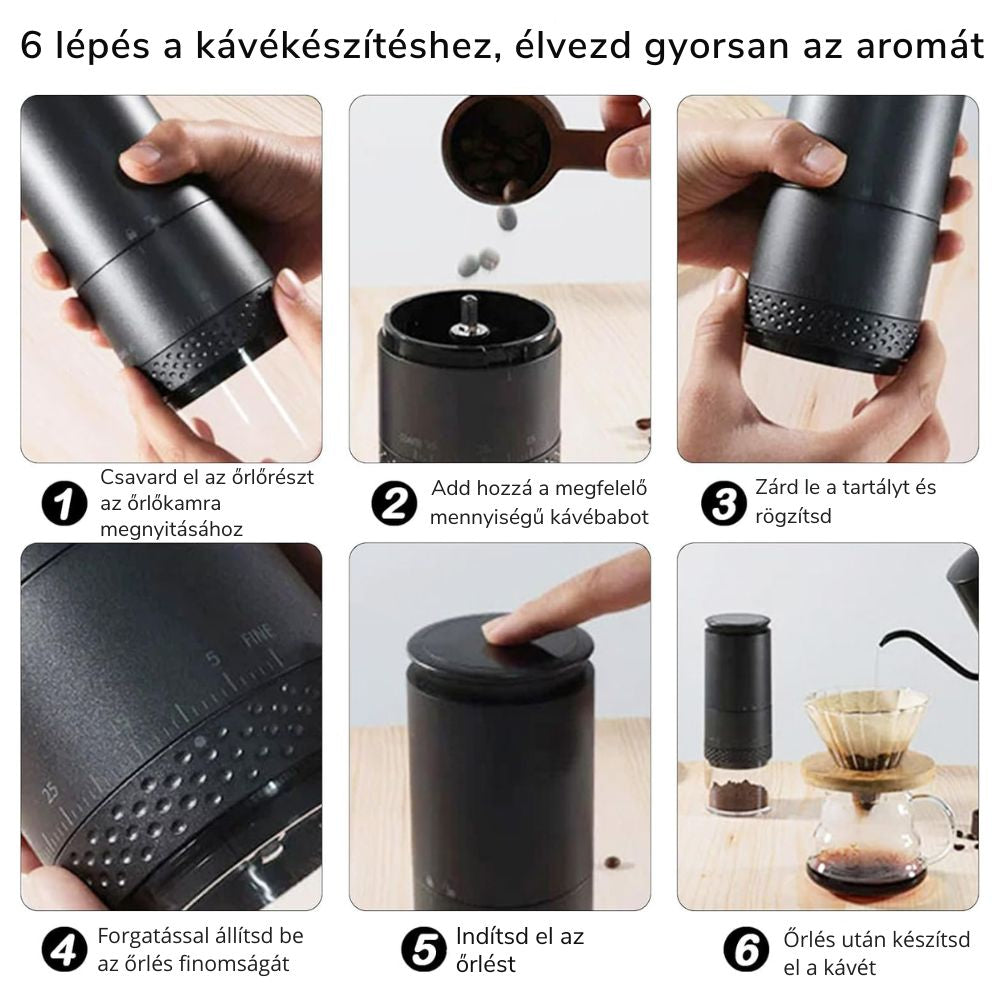 6 lépés a kávékészítéshez, élvezd gyorsan az aromát

1 Csavard el az őrlőrészt az őrlőkamra megnyitásához

2 Add hozzá a megfelelő mennyiségű kávébabot

3 Zárd le a tartályt és rögzítsd

FINE
5
25

4 Forgatással állítsd be az őrlés finomságát

5 Indítsd el az őrlést

6 Őrlés után készítsd el a kávét