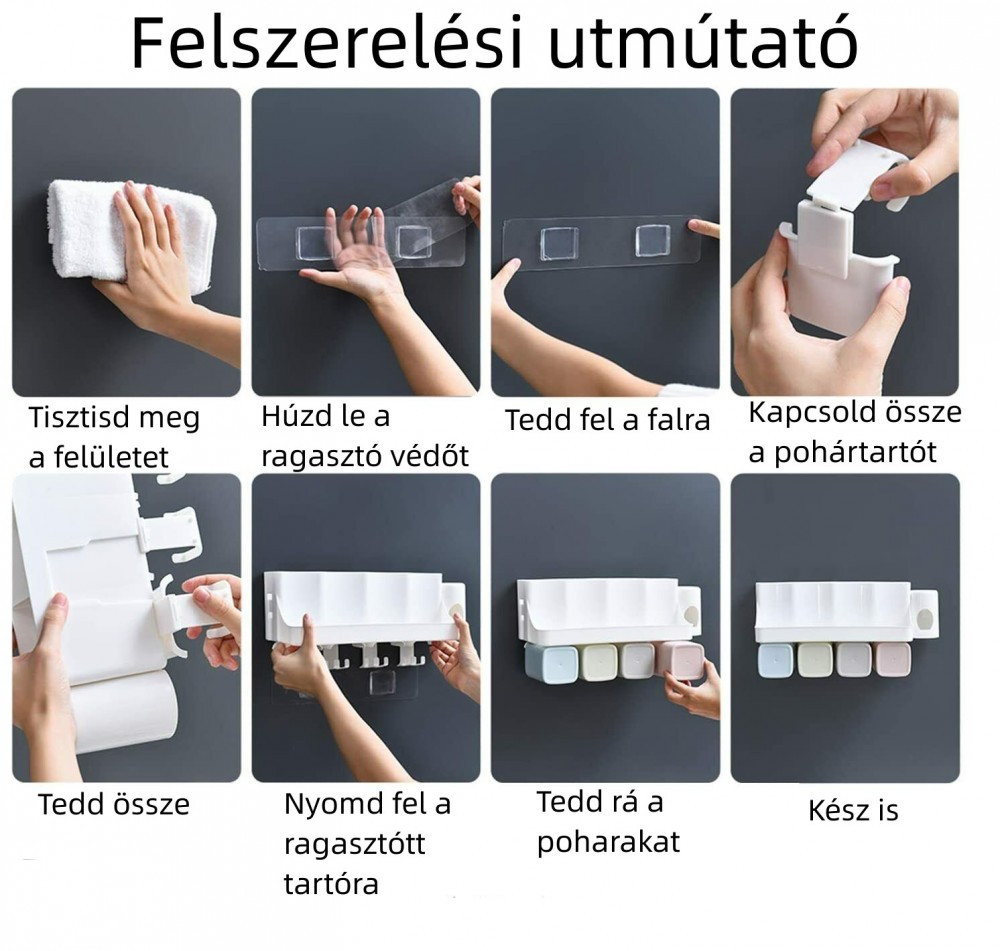 Felszerelési utmútató

Tisztisd meg a felületet

Húzd le a ragasztó védőt

Tedd fel a falra

Kapcsold össze a pohártartót

Tedd össze

Nyomd fel a ragasztótt tartóra

Tedd rá a poharakat

Kész is