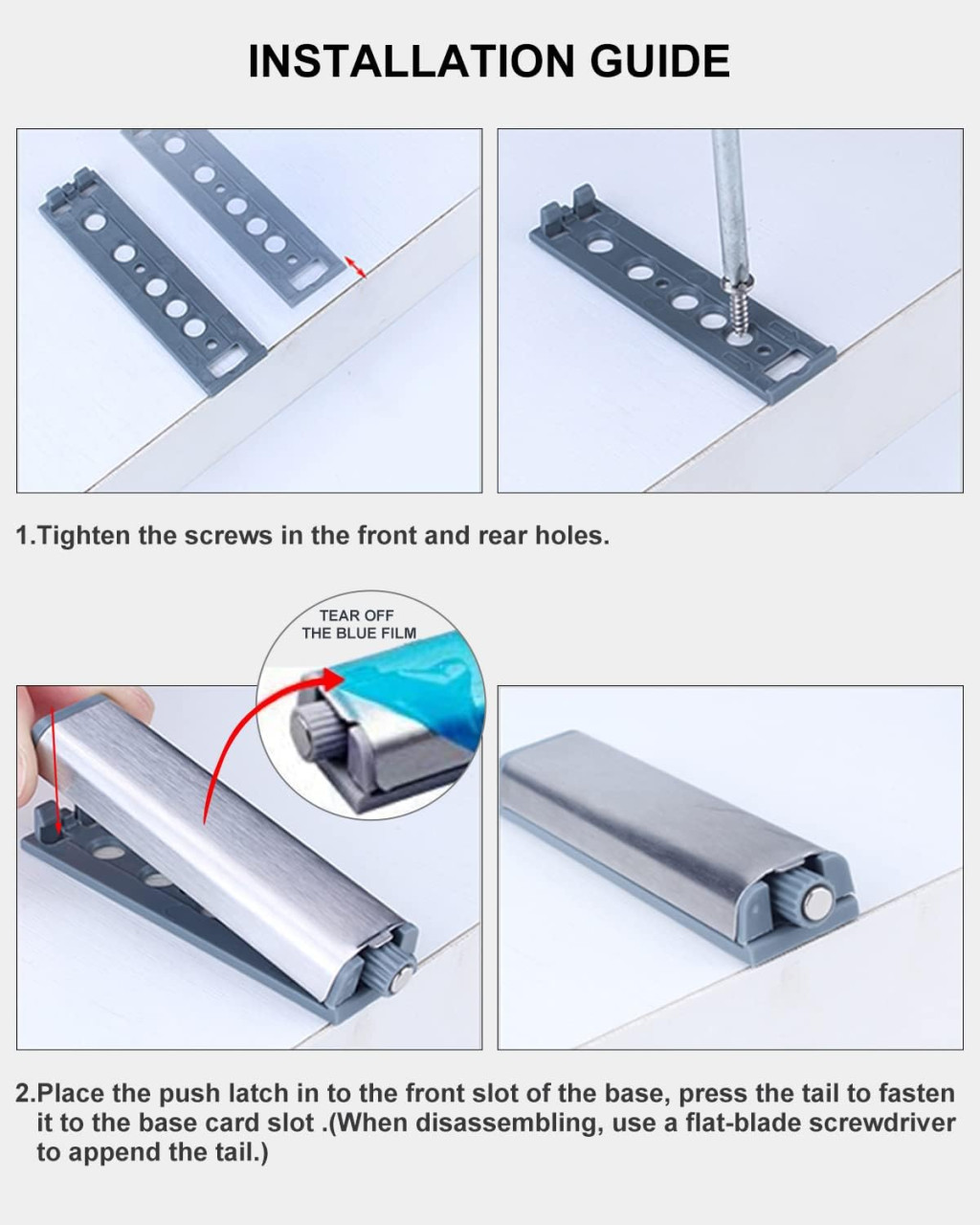 INSTALLATION GUIDE

1.Tighten the screws in the front and rear holes.

TEAR OFF THE BLUE FILM

2.Place the push latch in to the front slot of the base, press the tail to fasten it to the base card slot .(When disassembling, use a flat-blade screwdriver to append the tail.)