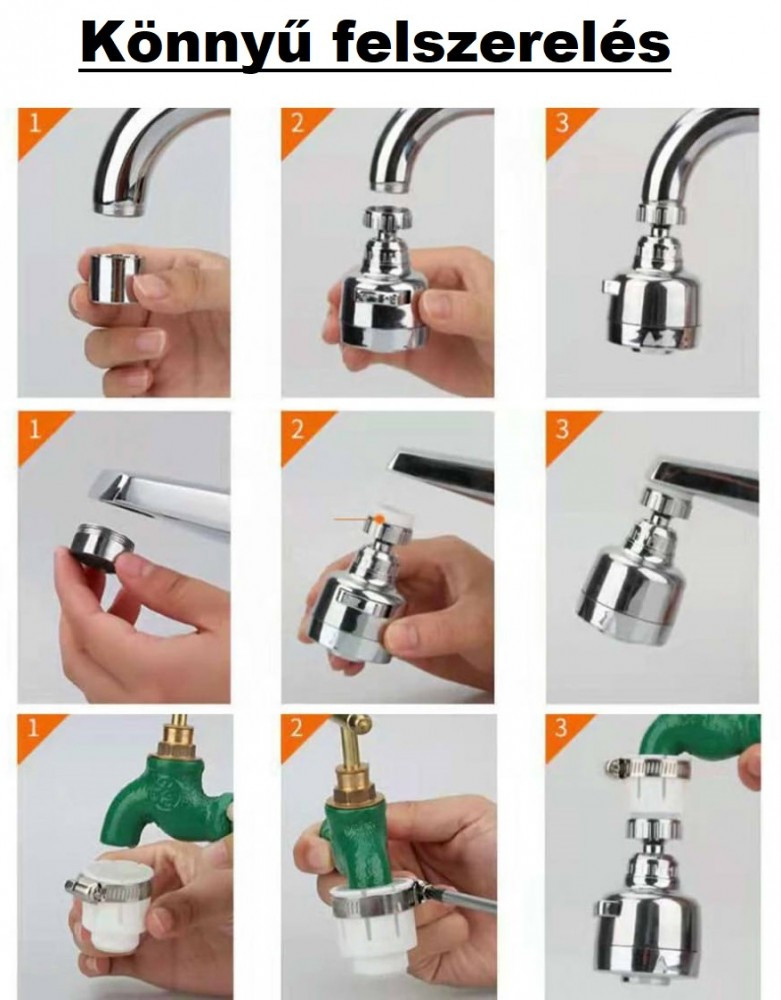 Könnyű felszerelés

1

2

3

1

2

3

1

2

3