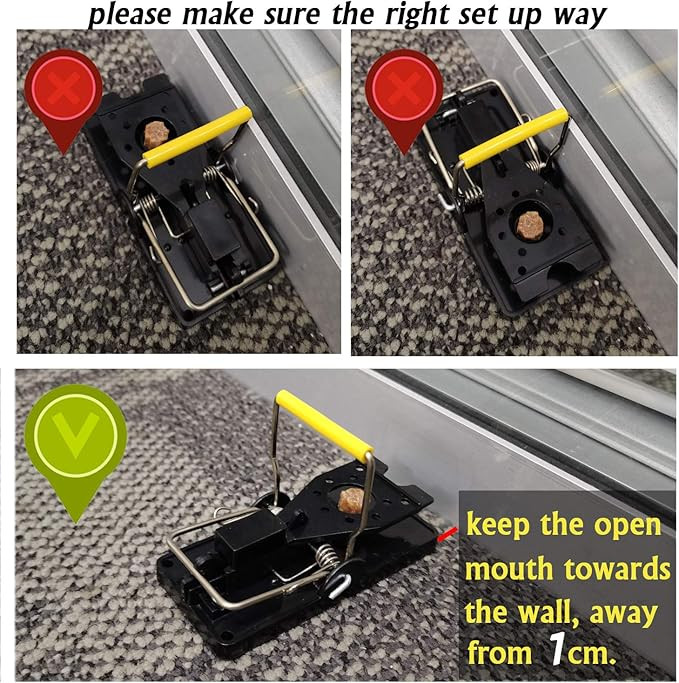 please make sure the right set up way

keep the open mouth towards the wall, away from 1cm.