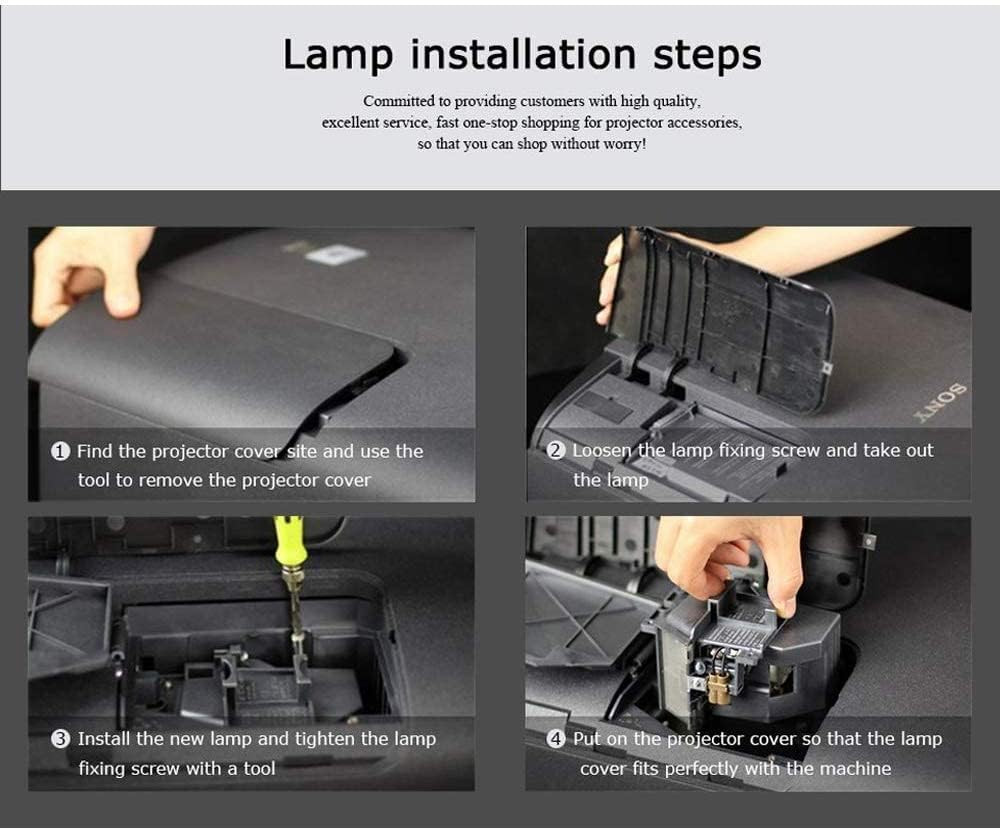 Lamp installation steps

Committed to providing customers with high quality, excellent service, fast one-stop shopping for projector accessories, so that you can shop without worry!

SONY

❶ Find the projector cover site and use the tool to remove the projector cover

❷ Loosen the lamp fixing screw and take out the lamp

❸ Install the new lamp and tighten the lamp fixing screw with a tool

❹ Put on the projector cover so that the lamp cover fits perfectly with the machine