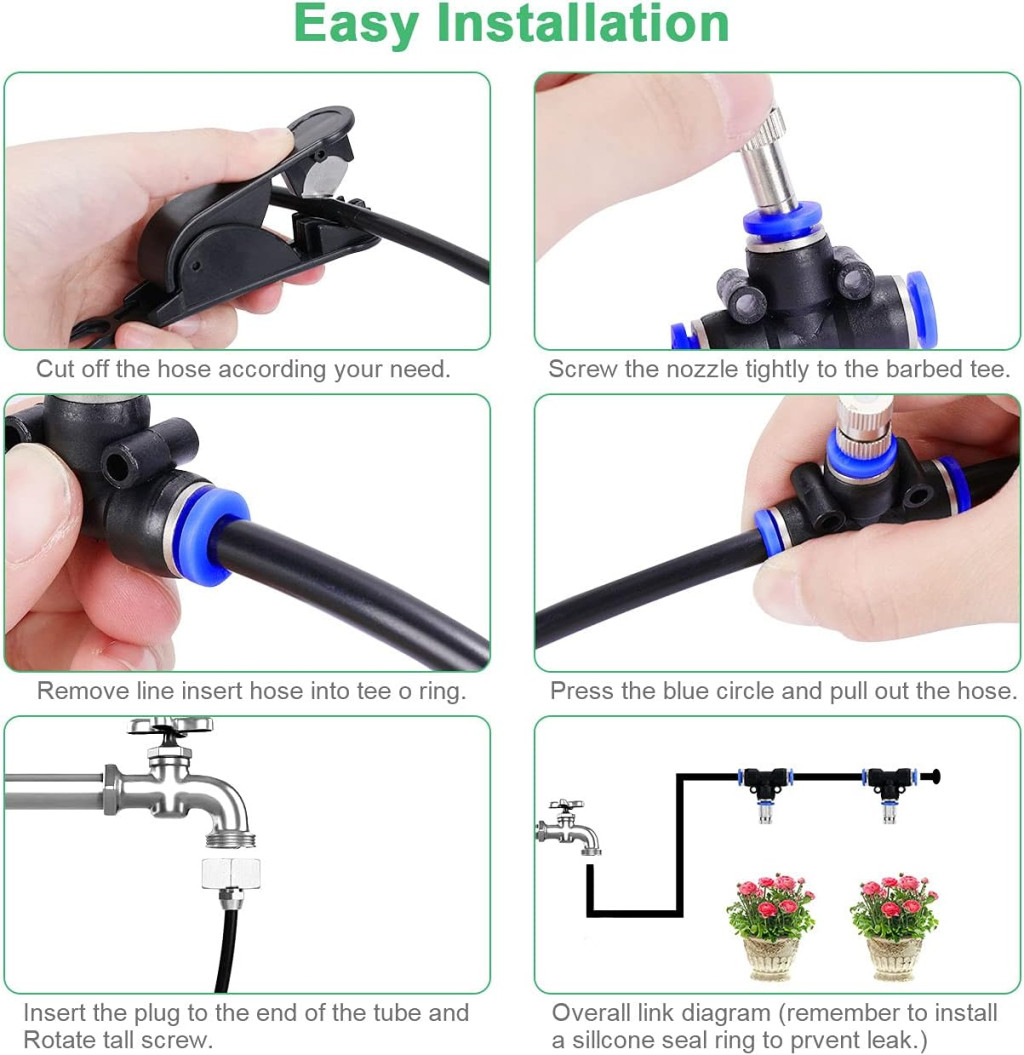 Easy Installation

Cut off the hose according your need.

Screw the nozzle tightly to the barbed tee.

Remove line insert hose into tee o ring.

Press the blue circle and pull out the hose.

Insert the plug to the end of the tube and Rotate tall screw.

Overall link diagram (remember to install a sillcone seal ring to prvent leak.)