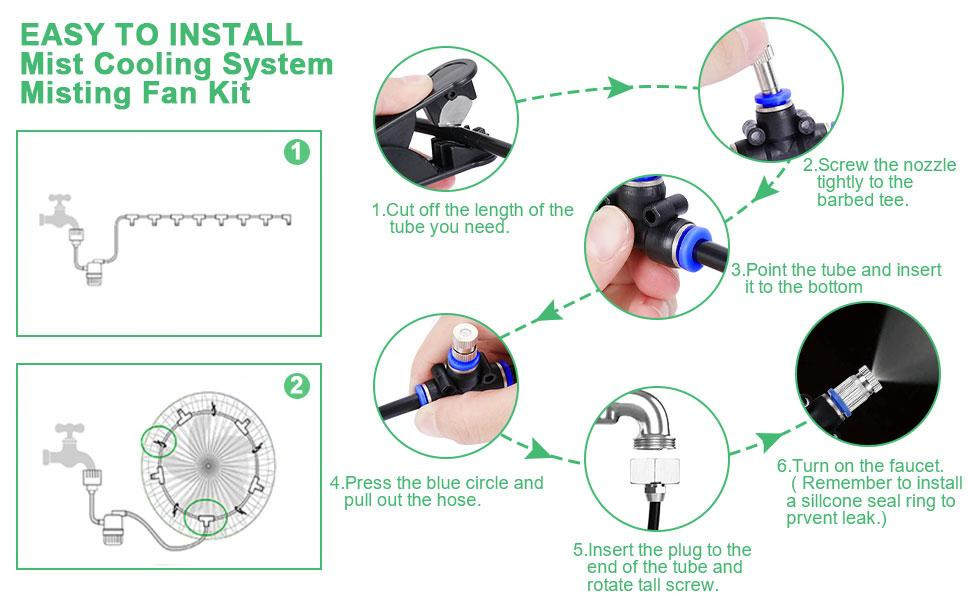 EASY TO INSTALL
Mist Cooling System
Misting Fan Kit

1

2

1.Cut off the length of the tube you need.

2.Screw the nozzle tightly to the barbed tee.

3.Point the tube and insert it to the bottom

4.Press the blue circle and pull out the hose.

5.Insert the plug to the end of the tube and rotate tall screw.

6.Turn on the faucet. ( Remember to install a sillcone seal ring to prvent leak.)