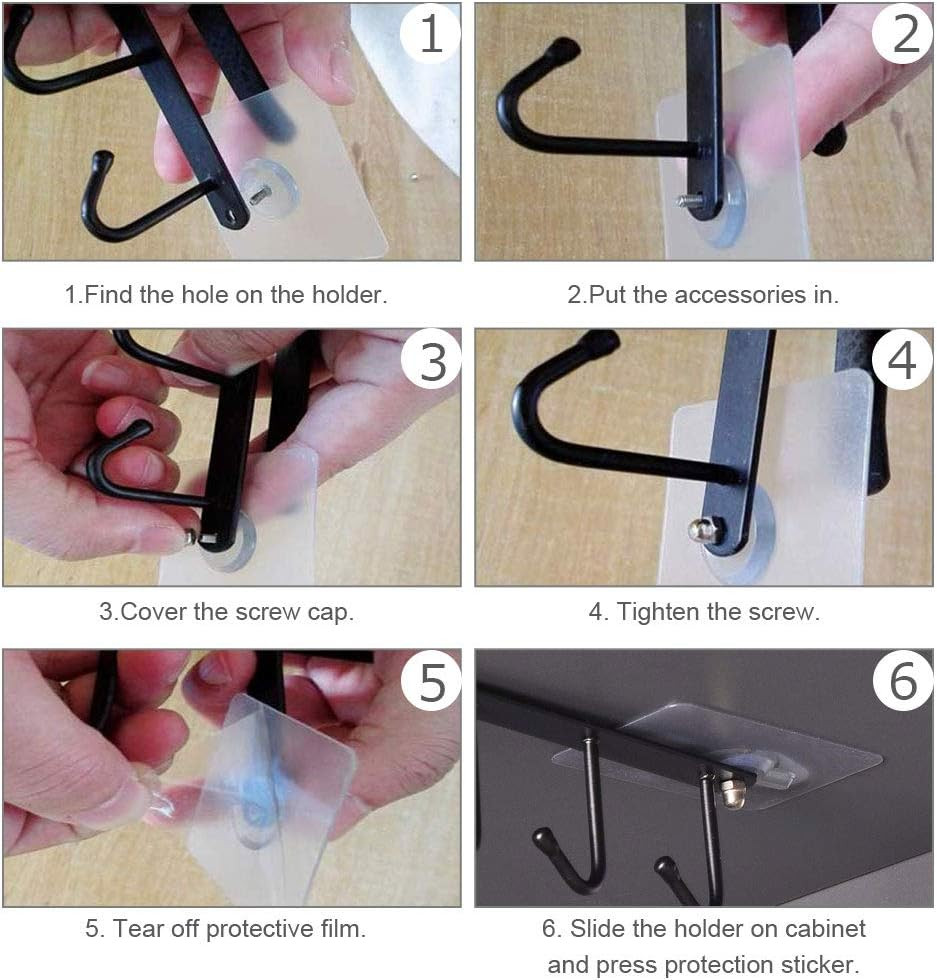 1

1.Find the hole on the holder.

2

2.Put the accessories in.

3

3.Cover the screw cap.

4

4. Tighten the screw.

5

5. Tear off protective film.

6

6. Slide the holder on cabinet and press protection sticker.