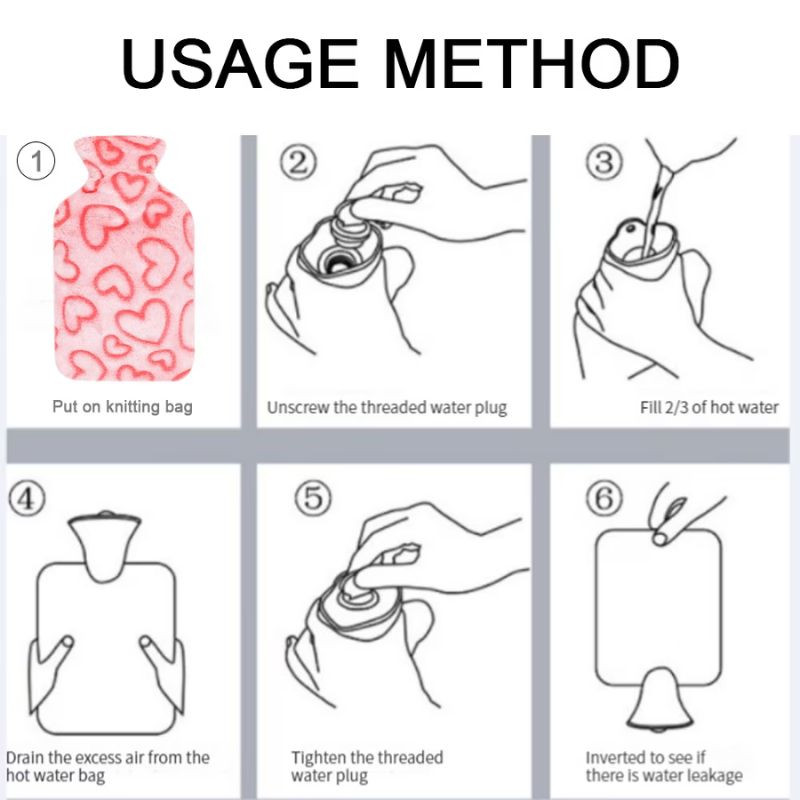 USAGE METHOD

1
Put on knitting bag

2
Unscrew the threaded water plug

3
Fill 2/3 of hot water

4
Drain the excess air from the hot water bag

5
Tighten the threaded water plug

6
Inverted to see if there is water leakage