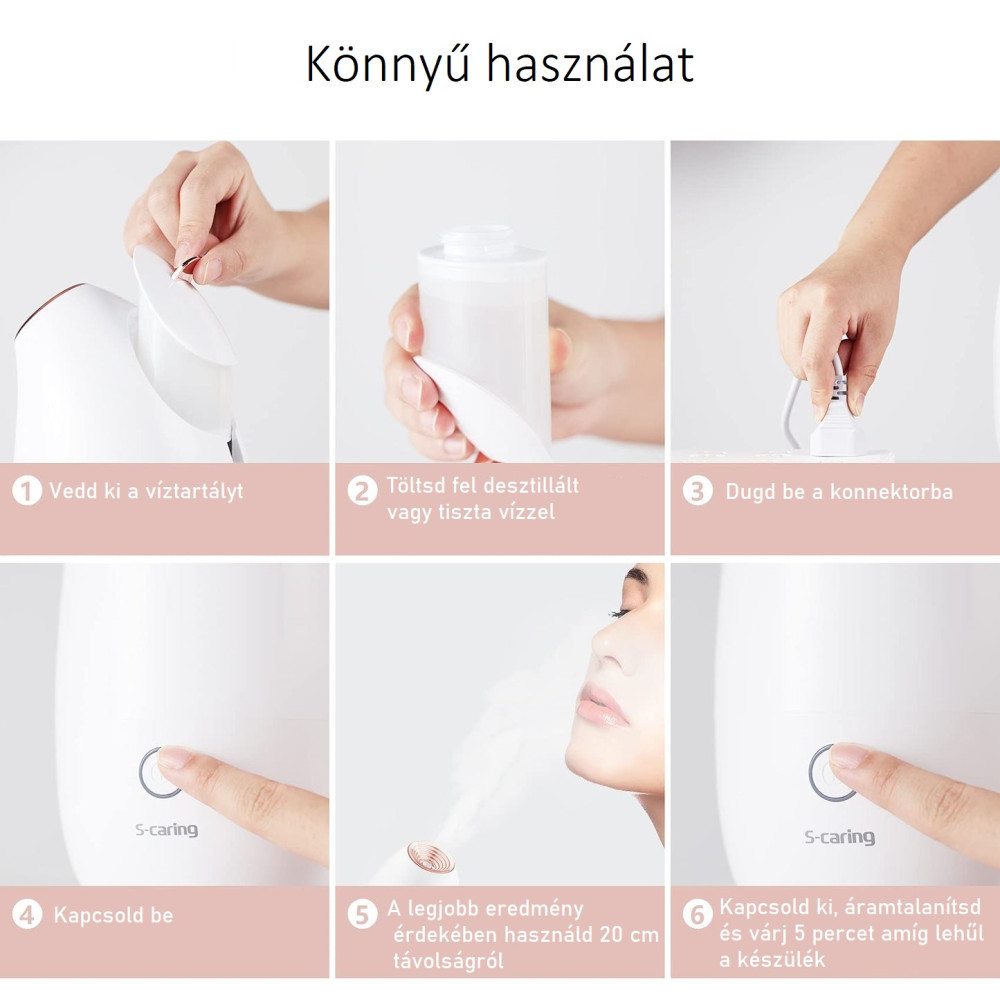 Könnyű használat

1 Vedd ki a víztartályt

2 Töltsd fel desztillált vagy tiszta vízzel

3 Dugd be a konnektorba

S-caring

4 Kapcsold be

5 A legjobb eredmény érdekében használd 20 cm távolságról

S-caring

6 Kapcsold ki, áramtalanítsd és várj 5 percet amíg lehűl a készülék