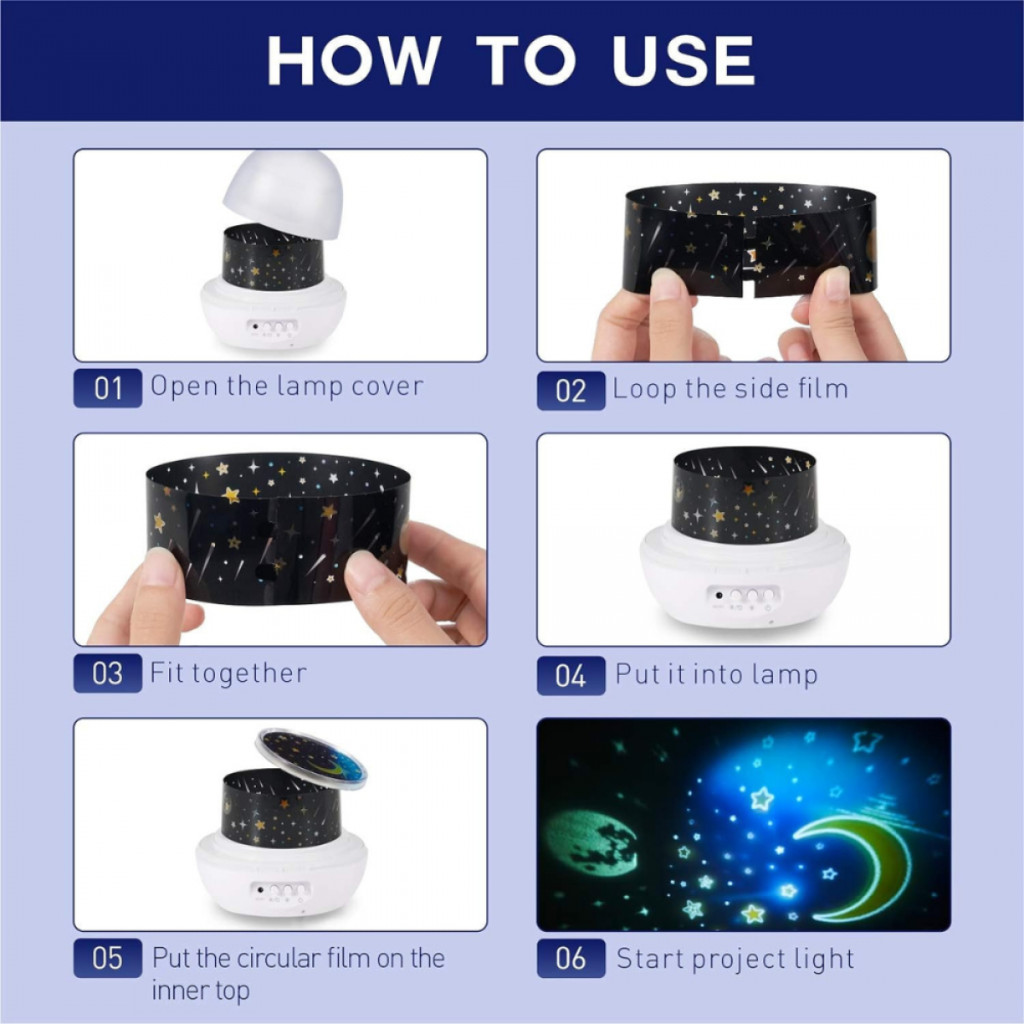 HOW TO USE

01 Open the lamp cover

02 Loop the side film

03 Fit together

04 Put it into lamp

05 Put the circular film on the inner top

06 Start project light