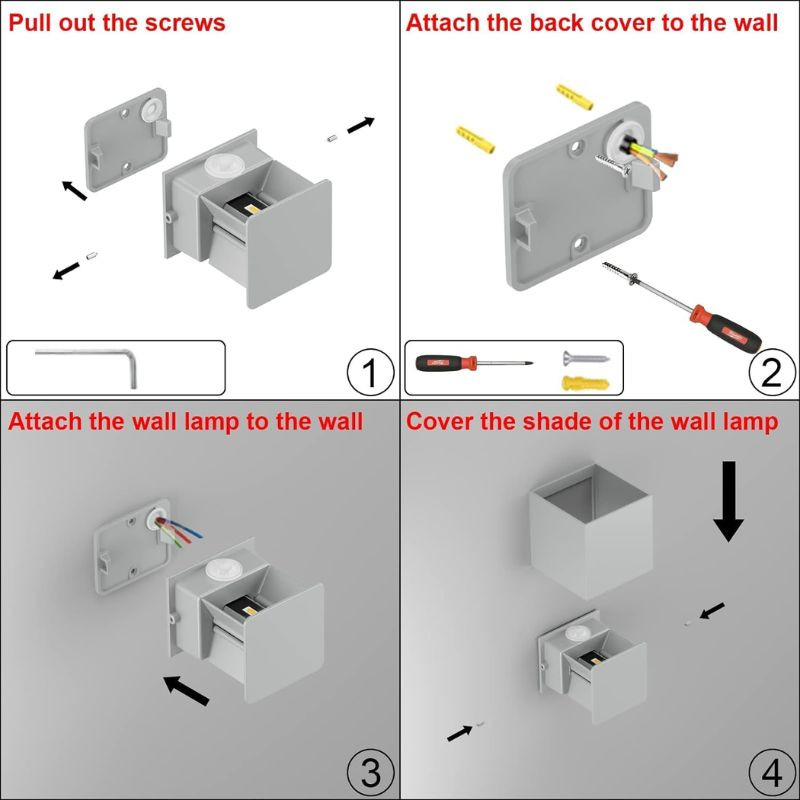 Pull out the screws

1

Attach the back cover to the wall

2

Attach the wall lamp to the wall

3

Cover the shade of the wall lamp

4