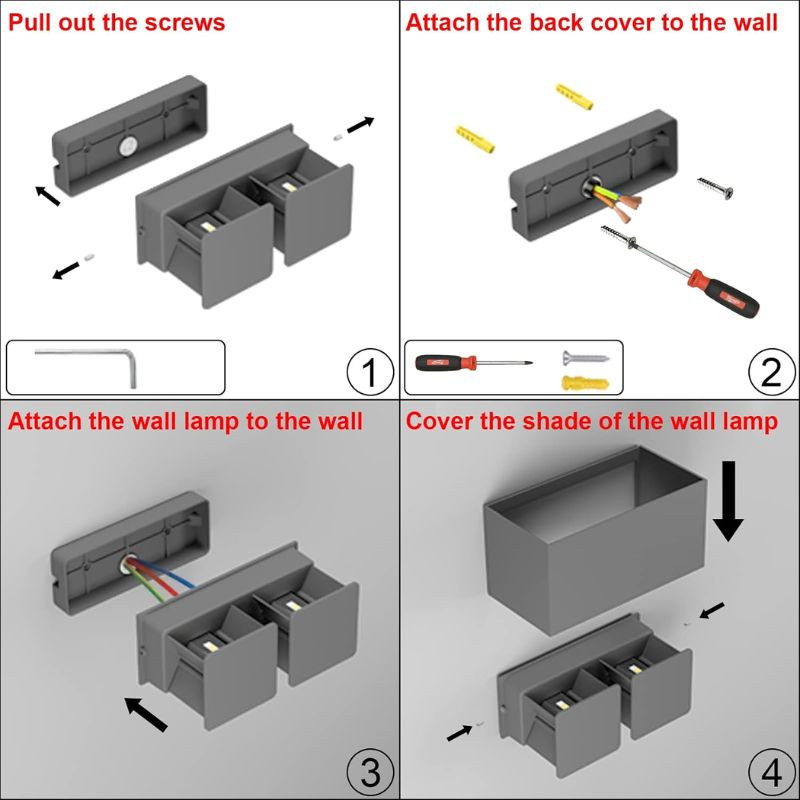 Pull out the screws

1

Attach the back cover to the wall

2

Attach the wall lamp to the wall

3

Cover the shade of the wall lamp

4